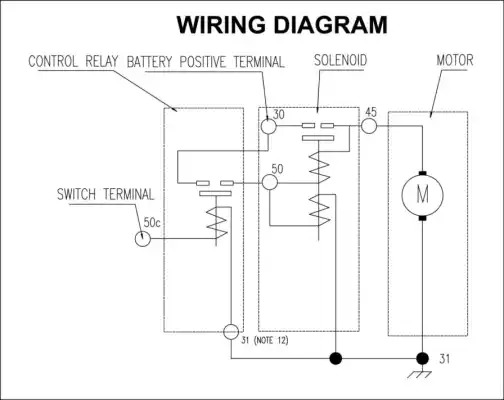 WIRING DIAGRAM

CONTROL RELAY

BATTERY POSITIVE TERMINAL

SOLENOID

MOTOR

30

45

50

SWITCH TERMINAL

50c

M

31 (NOTE 12)

31